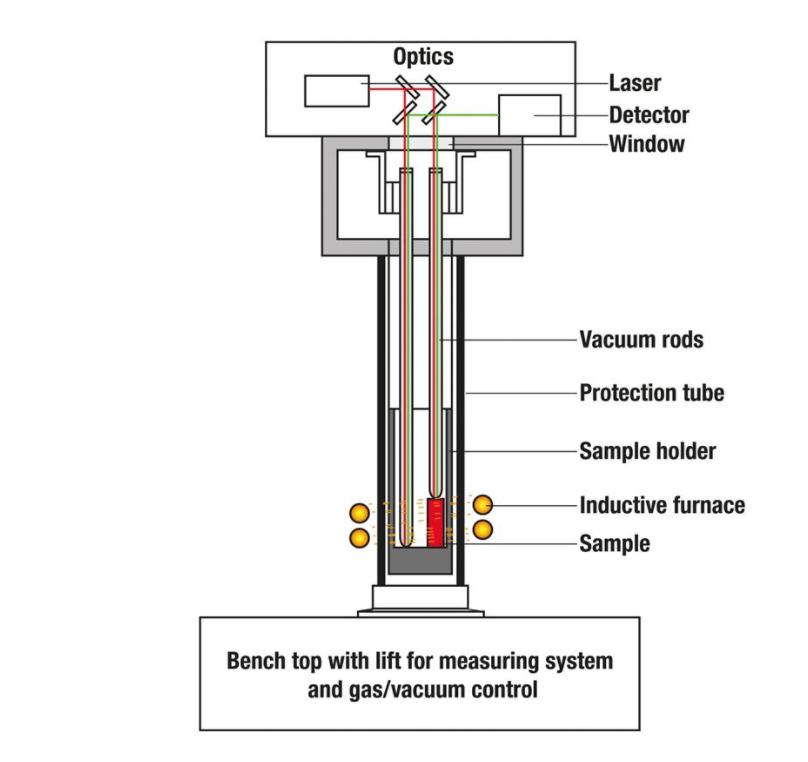 Optics

Laser

Detector

Window

Vacuum rods

Protection tube

Sample holder

Inductive furnace

Sample

Bench top with lift for measuring system and gas/vacuum control